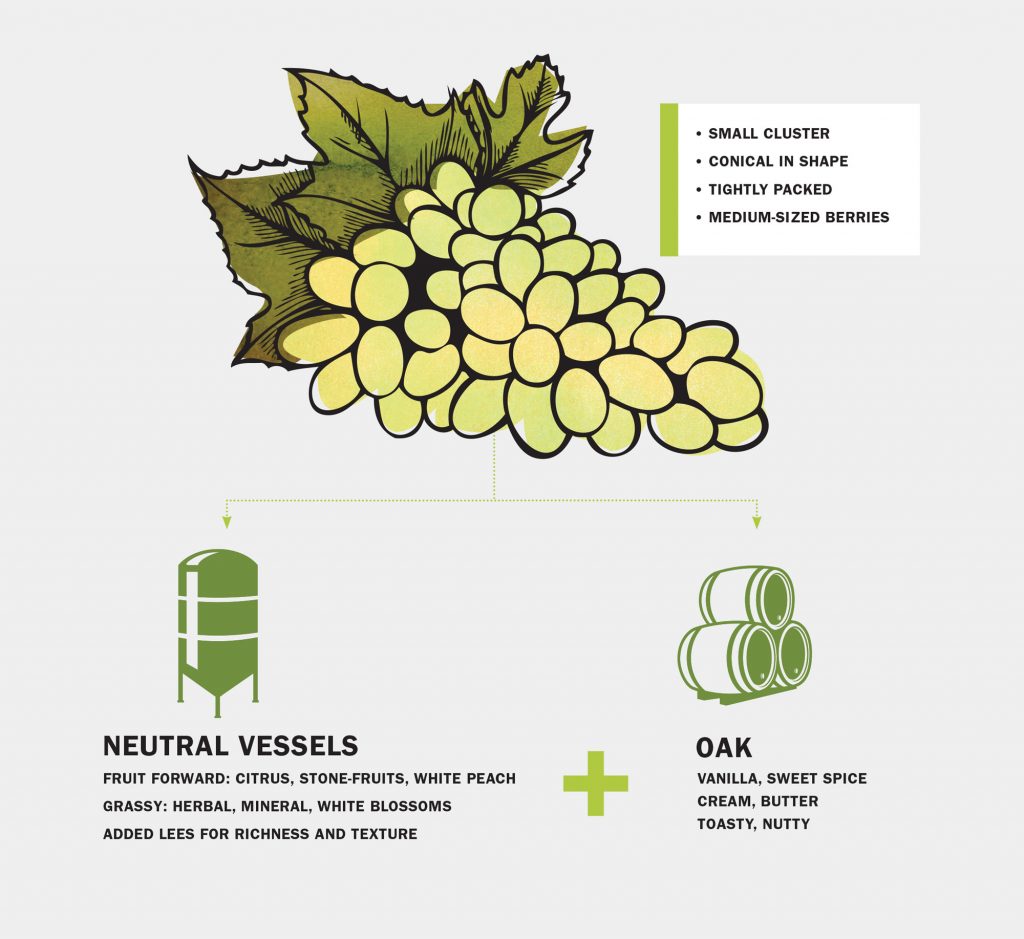 • SMALL CLUSTER
• CONICAL IN SHAPE
• TIGHTLY PACKED
• MEDIUM-SIZED BERRIES

NEUTRAL VESSELS

FRUIT FORWARD: CITRUS, STONE-FRUITS, WHITE PEACH
GRASSY: HERBAL, MINERAL, WHITE BLOSSOMS
ADDED LEES FOR RICHNESS AND TEXTURE

+

OAK

VANILLA, SWEET SPICE
CREAM, BUTTER
TOASTY, NUTTY